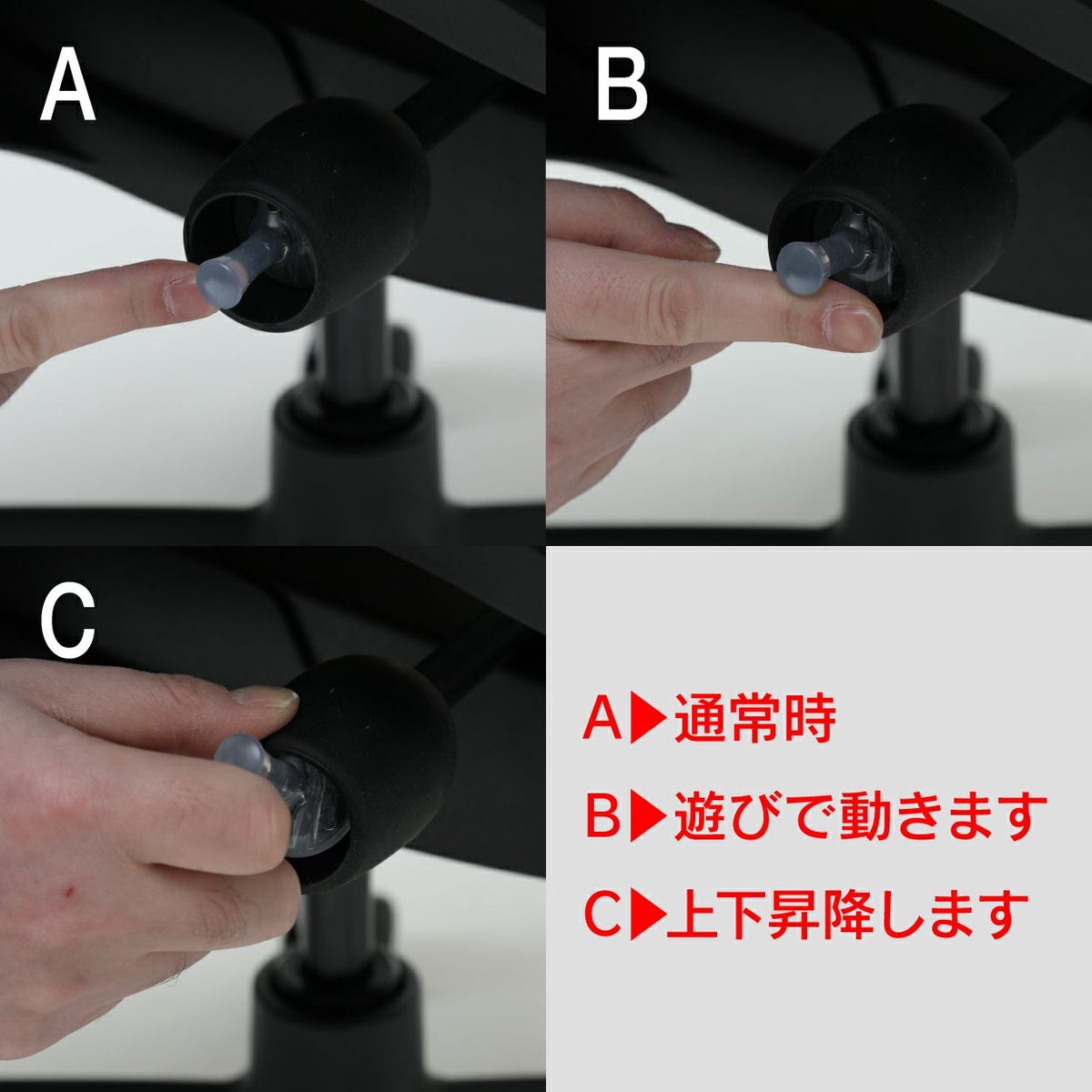 A

B

C

A▶通常時

B▶遊びで動きます

C▶上下昇降します